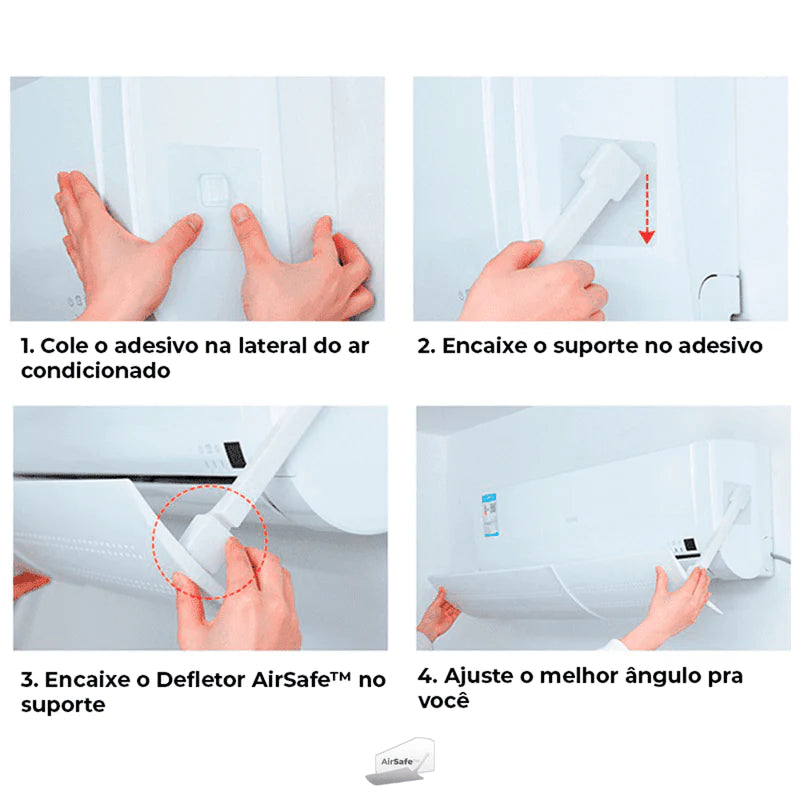 1. Cole o adesivo na lateral do ar condicionado

2. Encaixe o suporte no adesivo

3. Encaixe o Defletor AirSafe™ no suporte

4. Ajuste o melhor ângulo pra você

AirSafe™